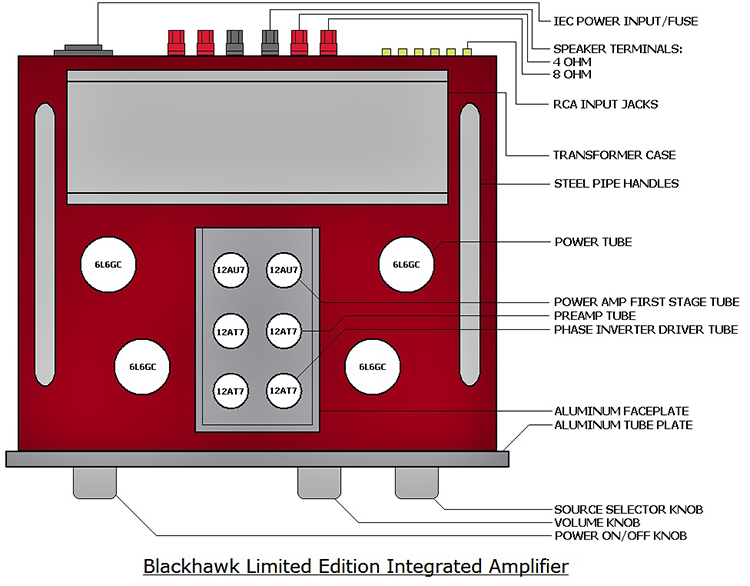 IEC POWER INPUT/FUSE
SPEAKER TERMINALS:
4 OHM
8 OHM
RCA INPUT JACKS
TRANSFORMER CASE
STEEL PIPE HANDLES
POWER TUBE
POWER AMP FIRST STAGE TUBE
PREAMP TUBE
PHASE INVERTER DRIVER TUBE
ALUMINUM FACEPLATE
ALUMINUM TUBE PLATE
SOURCE SELECTOR KNOB
VOLUME KNOB
POWER ON/OFF KNOB

6L6GC
12AU7
12AU7
6L6GC
12AT7
12AT7
6L6GC
12AT7
12AT7
6L6GC

Blackhawk Limited Edition Integrated Amplifier