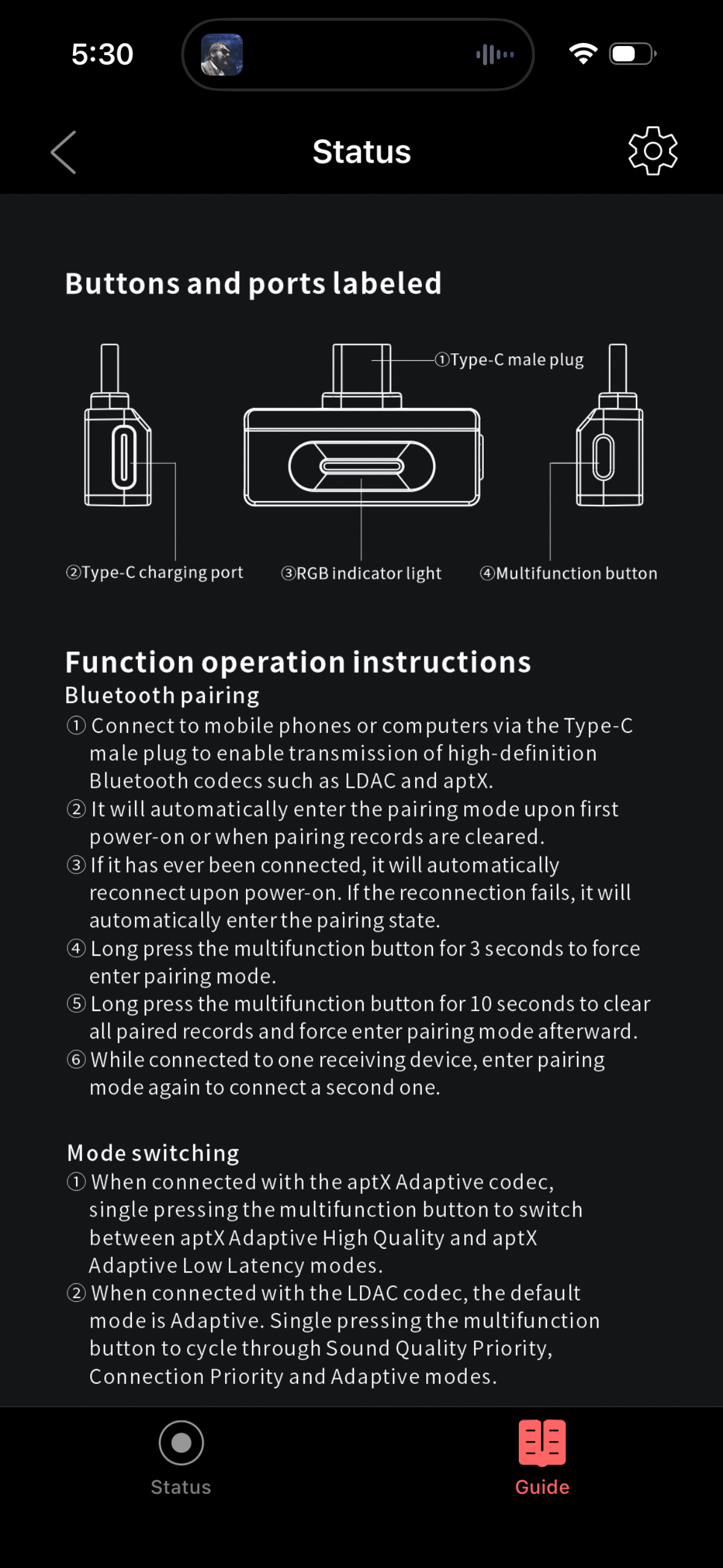 5:30

Status

Buttons and ports labeled

①Type-C male plug

②Type-C charging port ③RGB indicator light ④Multifunction button

Function operation instructions
Bluetooth pairing
① Connect to mobile phones or computers via the Type-C male plug to enable transmission of high-definition Bluetooth codecs such as LDAC and aptX.
② It will automatically enter the pairing mode upon first power-on or when pairing records are cleared.
③ If it has ever been connected, it will automatically reconnect upon power-on. If the reconnection fails, it will automatically enter the pairing state.
④ Long press the multifunction button for 3 seconds to force enter pairing mode.
⑤ Long press the multifunction button for 10 seconds to clear all paired records and force enter pairing mode afterward.
⑥ While connected to one receiving device, enter pairing mode again to connect a second one.

Mode switching
① When connected with the aptX Adaptive codec, single pressing the multifunction button to switch between aptX Adaptive High Quality and aptX Adaptive Low Latency modes.
② When connected with the LDAC codec, the default mode is Adaptive. Single pressing the multifunction button to cycle through Sound Quality Priority, Connection Priority and Adaptive modes.

Status Guide