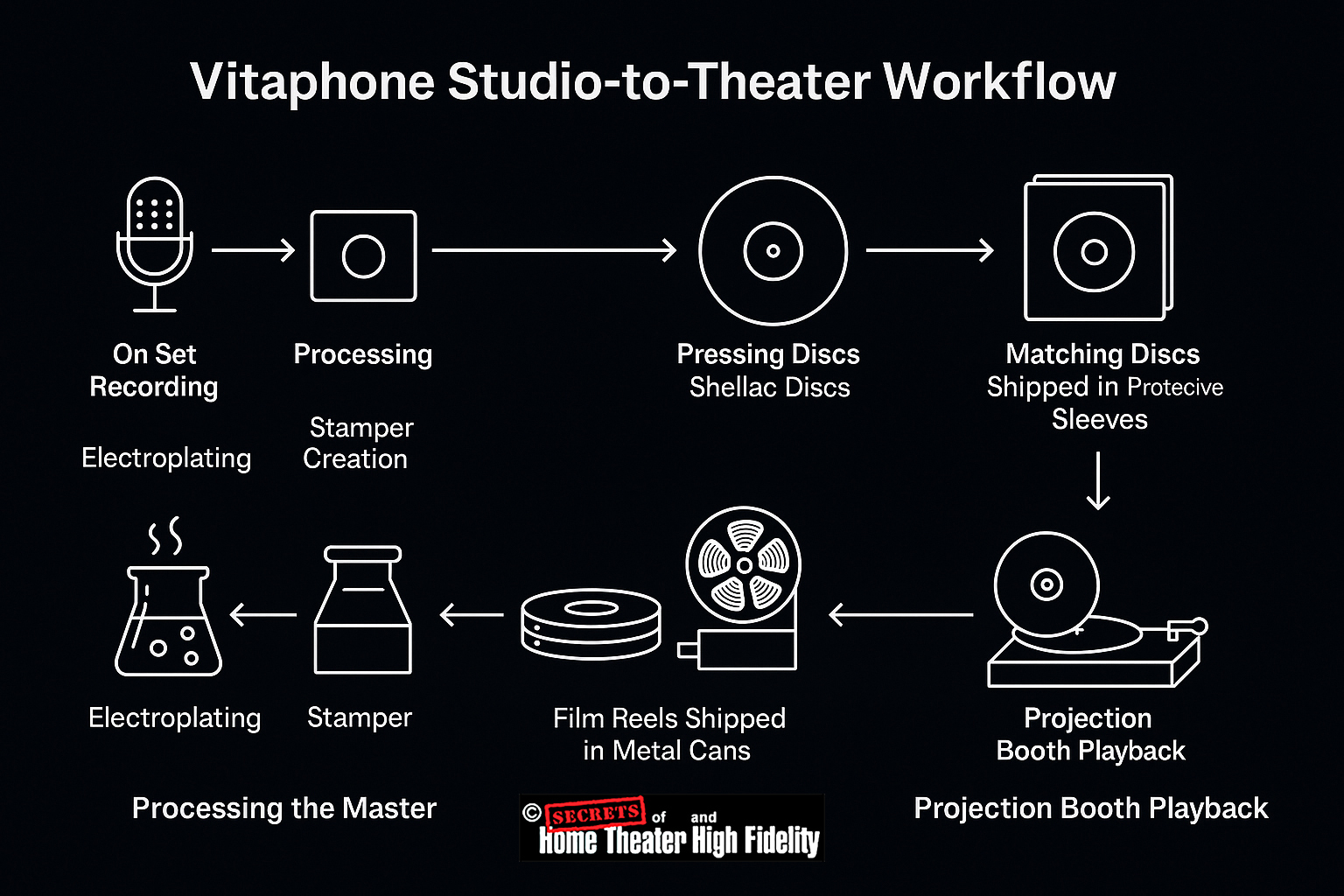 Vitaphone Studio-to-Theater Workflow

On Set Recording

Electroplating

Processing

Stamper Creation

Pressing Discs
Shellac Discs

Matching Discs
Shipped in Protecive Sleeves

Electroplating

Stamper

Film Reels Shipped in Metal Cans

Projection Booth Playback

Processing the Master

© SECRETS of Home Theater and High Fidelity

Projection Booth Playback