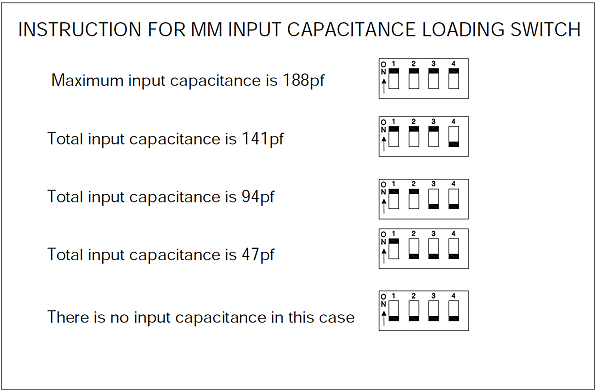 INSTRUCTION FOR MM INPUT CAPACITANCE LOADING SWITCH

Maximum input capacitance is 188pf

ON 1 2 3 4

Total input capacitance is 141pf

ON 1 2 3 4

Total input capacitance is 94pf

ON 1 2 3 4

Total input capacitance is 47pf

ON 1 2 3 4

There is no input capacitance in this case

ON 1 2 3 4